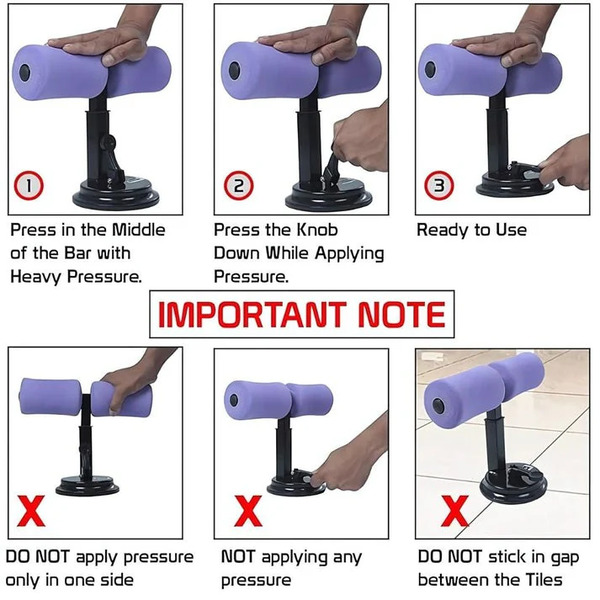 1

Press in the Middle of the Bar with Heavy Pressure.

2

Press the Knob Down While Applying Pressure.

3

Ready to Use

IMPORTANT NOTE

X

DO NOT apply pressure only in one side

X

NOT applying any pressure

X

DO NOT stick in gap between the Tiles